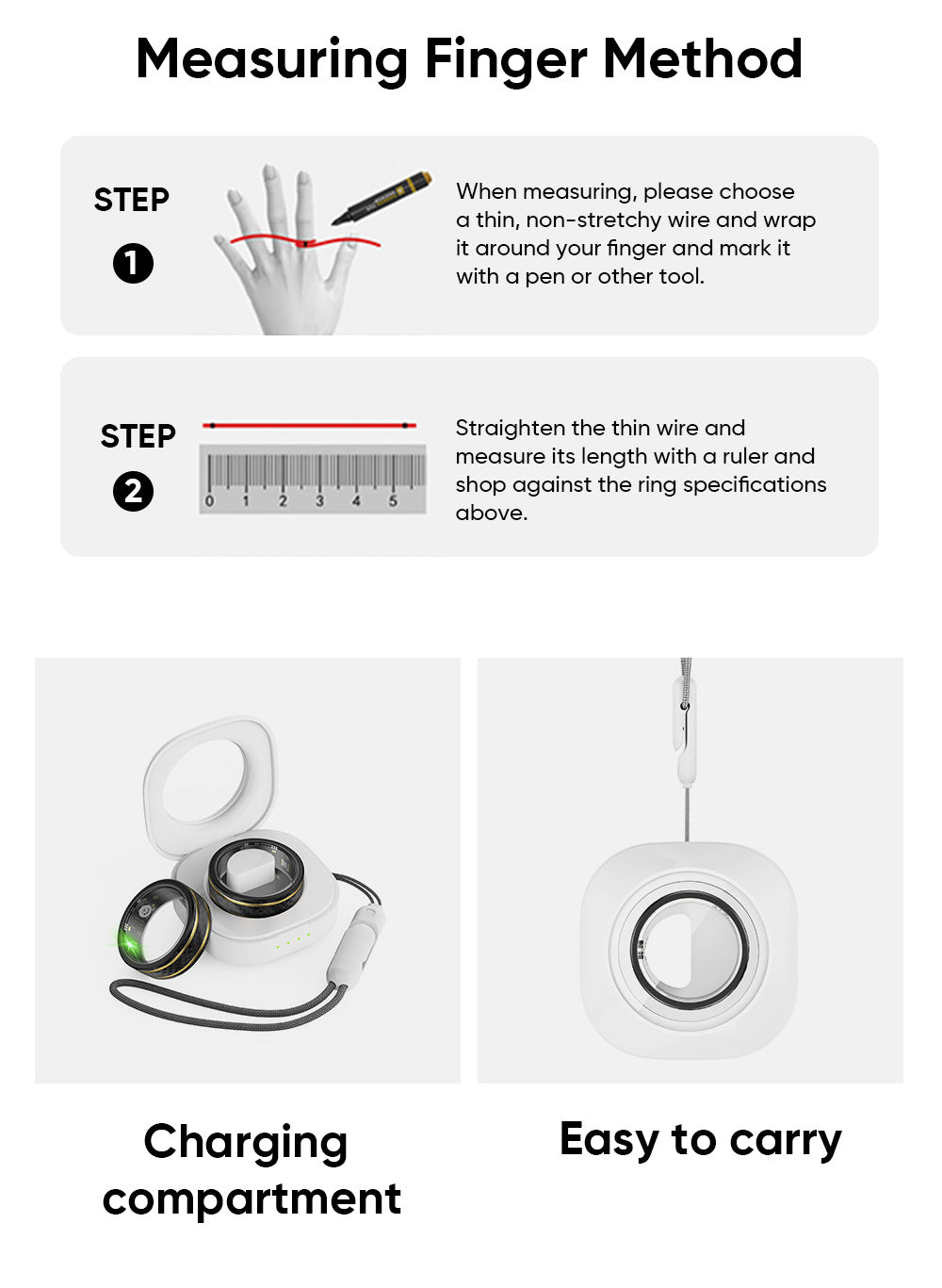 Measuring Finger Method

STEP
1

When measuring, please choose a thin, non-stretchy wire and wrap it around your finger and mark it with a pen or other tool.

STEP
2

0 1 2 3 4 5

Straighten the thin wire and measure its length with a ruler and shop against the ring specifications above.

Charging compartment

Easy to carry